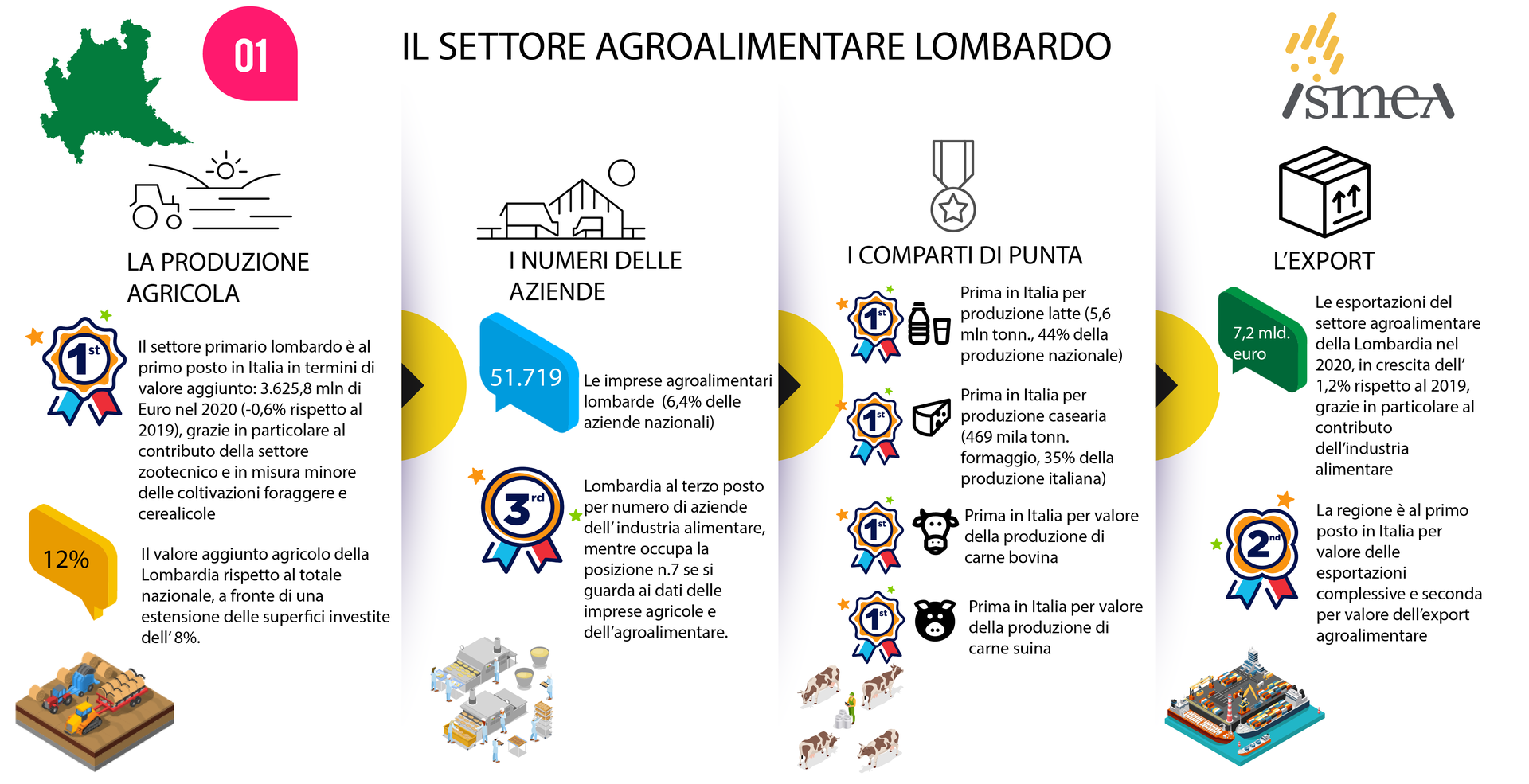 01

IL SETTORE AGROALIMENTARE LOMBARDO

ismea

LA PRODUZIONE AGRICOLA

1st

Il settore primario lombardo è al primo posto in Italia in termini di valore aggiunto: 3.625,8 mln di Euro nel 2020 (-0,6% rispetto al 2019), grazie in particolare al contributo della settore zootecnico e in misura minore delle coltivazioni foraggere e cerealicole

12%

Il valore aggiunto agricolo della Lombardia rispetto al totale nazionale, a fronte di una estensione delle superfici investite dell' 8%.

I NUMERI DELLE AZIENDE

51.719

Le imprese agroalimentari lombarde (6,4% delle aziende nazionali)

3rd

Lombardia al terzo posto per numero di aziende dell' industria alimentare, mentre occupa la posizione n.7 se si guarda ai dati delle imprese agricole e dell'agroalimentare.

I COMPARTI DI PUNTA

1st

Prima in Italia per produzione latte (5,6 mln tonn., 44% della produzione nazionale)

1st

Prima in Italia per produzione casearia (469 mila tonn. formaggio, 35% della produzione italiana)

1st

Prima in Italia per valore della produzione di carne bovina

1st

Prima in Italia per valore della produzione di carne suina

L'EXPORT

7,2 mld. euro

Le esportazioni del settore agroalimentare della Lombardia nel 2020, in crescita dell' 1,2% rispetto al 2019, grazie in particolare al contributo dell'industria alimentare

2nd

La regione è al primo posto in Italia per valore delle esportazioni complessive e seconda per valore dell'export agroalimentare